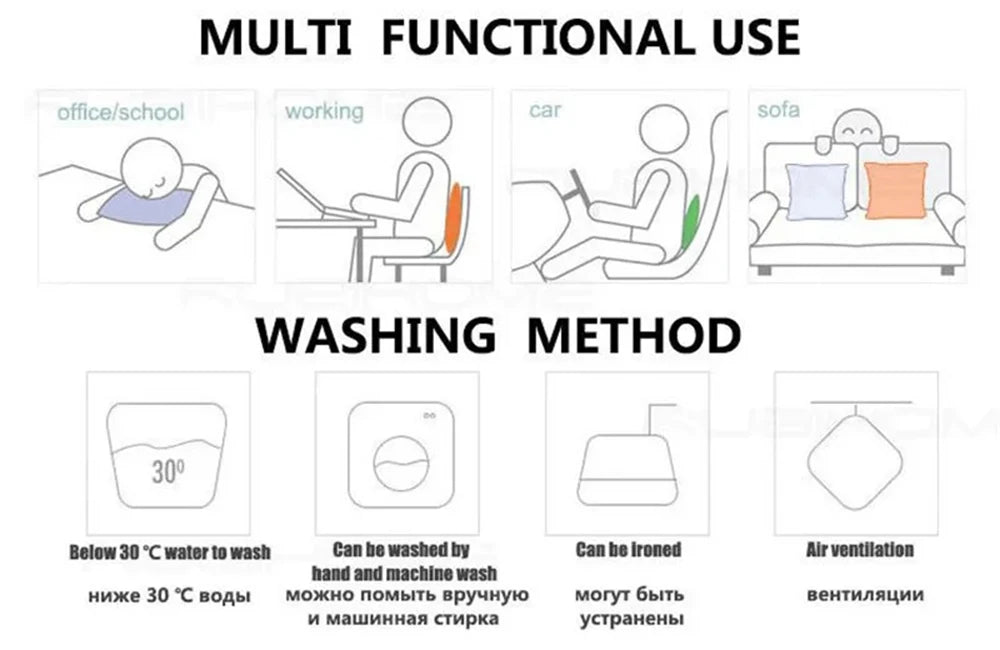 MULTI FUNCTIONAL USE

office/school

working

car

sofa

WASHING METHOD

30⁰

Below 30 ℃ water to wash
ниже 30 ℃ воды

Can be washed by hand and machine wash
можно помыть вручную и машинная стирка

Can be ironed
могут быть устранены

Air ventilation
вентиляции